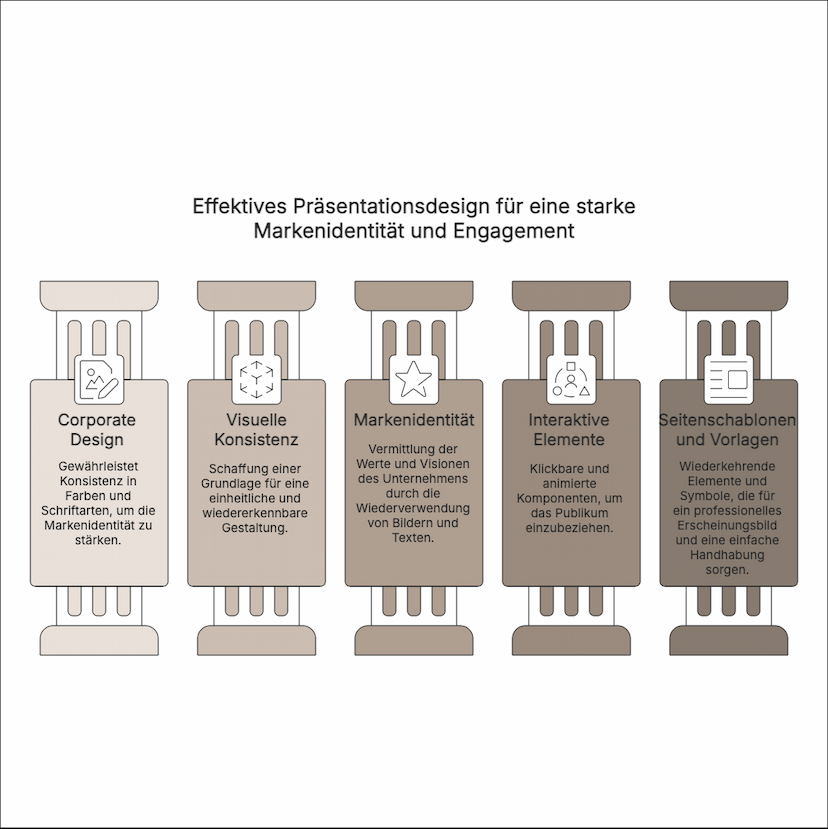 Effektives Präsentationsdesign für eine starke Markenidentität und Engagement

Corporate Design

Gewährleistet Konsistenz in Farben und Schriftarten, um die Markenidentität zu stärken.

Visuelle Konsistenz

Schaffung einer Grundlage für eine einheitliche und wiedererkennbare Gestaltung.

Markenidentität

Vermittlung der Werte und Visionen des Unternehmens durch die Wiederverwendung von Bildern und Texten.

Interaktive Elemente

Klickbare und animierte Komponenten, um das Publikum einzubeziehen.

Seitenschablonen und Vorlagen

Wiederkehrende Elemente und Symbole, die für ein professionelles Erscheinungsbild und eine einfache Handhabung sorgen.